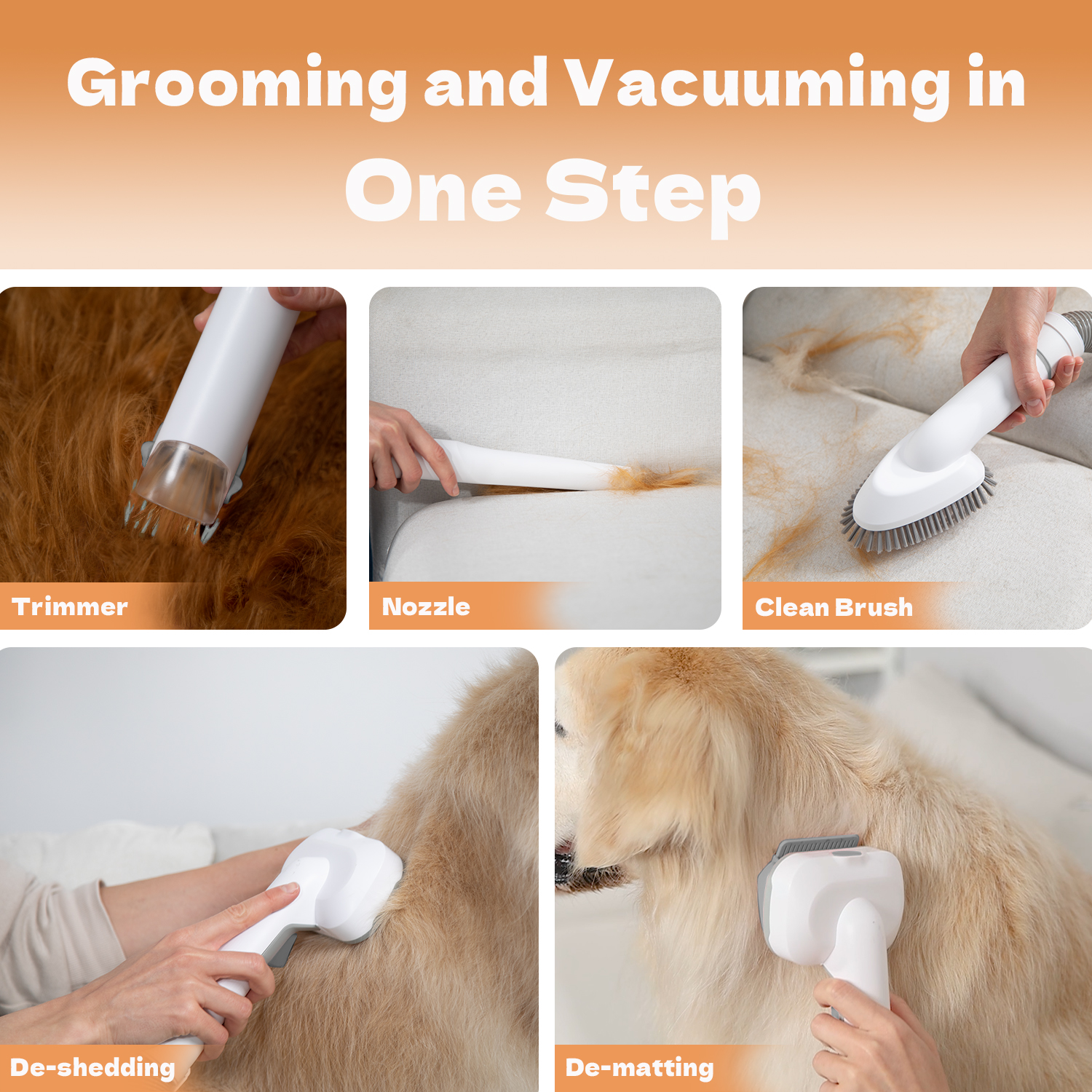 Grooming and Vacuuming in One Step

Trimmer

Nozzle

Clean Brush

De-shedding

De-matting