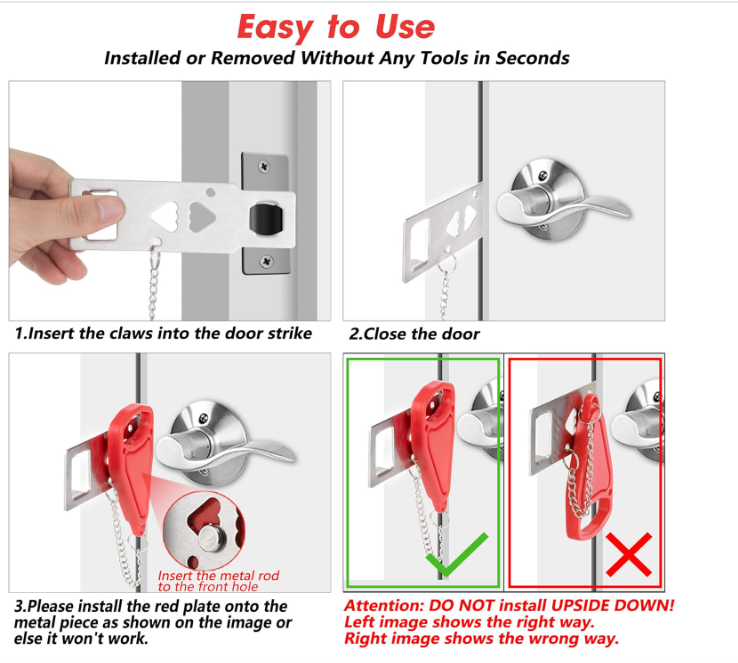 Easy to Use
Installed or Removed Without Any Tools in Seconds

1.Insert the claws into the door strike

2.Close the door

Insert the metal rod to the front hole

3.Please install the red plate onto the metal piece as shown on the image or else it won't work.

Attention: DO NOT install UPSIDE DOWN!
Left image shows the right way.
Right image shows the wrong way.