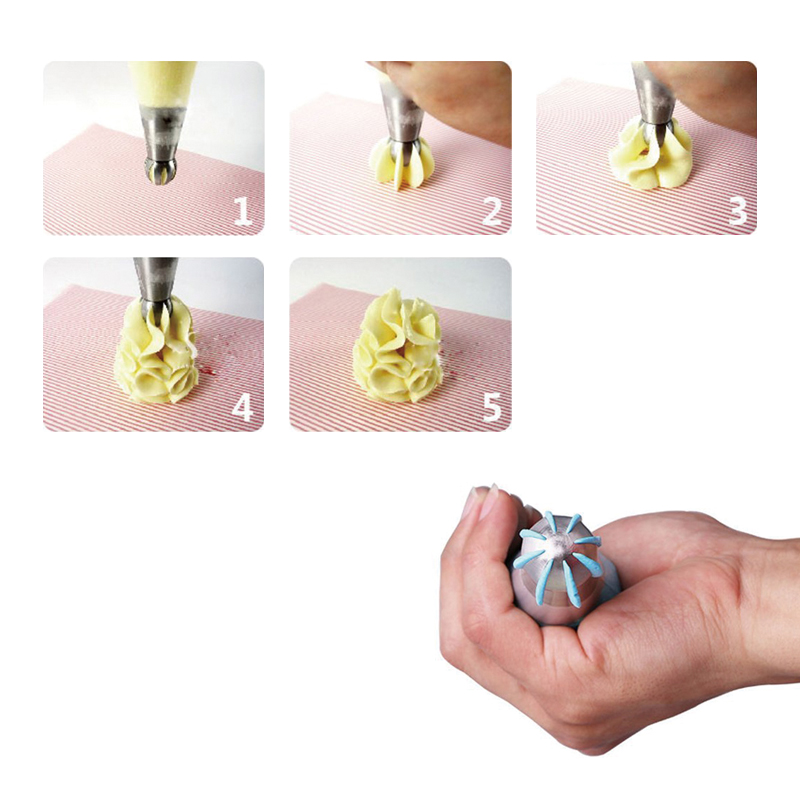 1

2

3

4

5