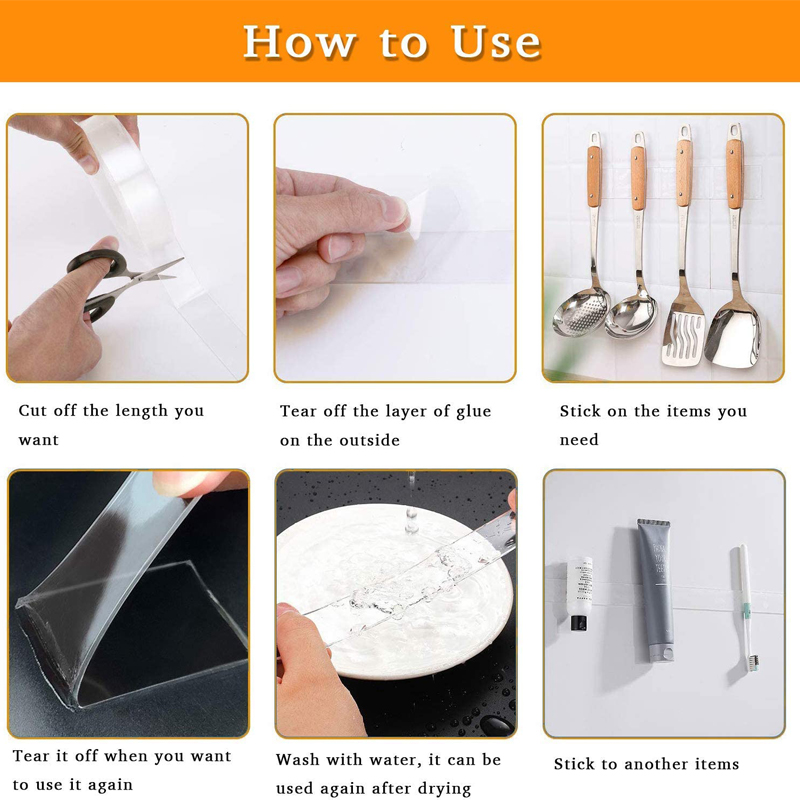 How to Use

Cut off the length you want

Tear off the layer of glue on the outside

Stick on the items you need

Tear it off when you want to use it again

Wash with water, it can be used again after drying

Stick to another items