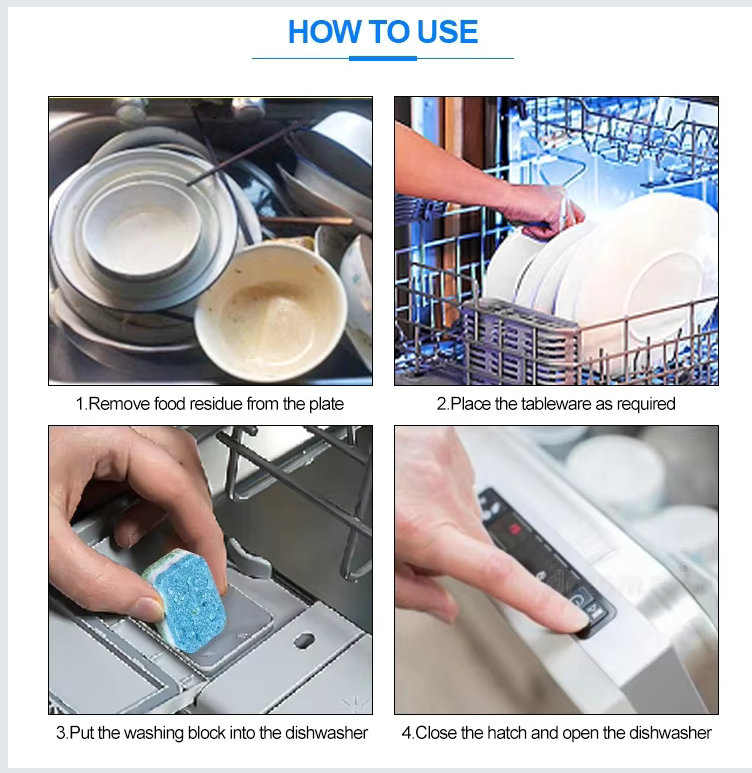 HOW TO USE

1.Remove food residue from the plate

2.Place the tableware as required

3.Put the washing block into the dishwasher

4.Close the hatch and open the dishwasher